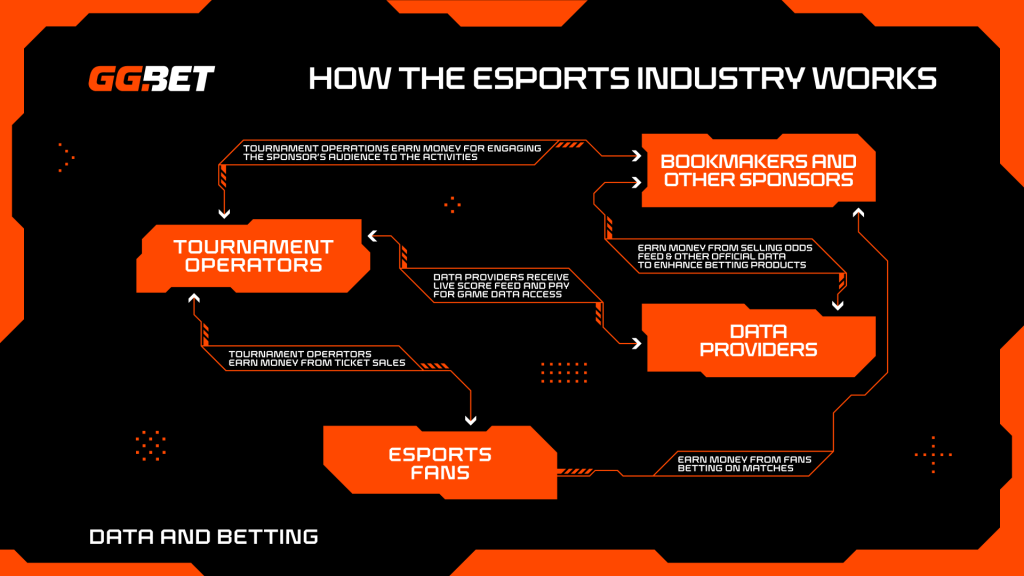 GG.BET

HOW THE ESPORTS INDUSTRY WORKS

TOURNAMENT OPERATIONS EARN MONEY FOR ENGAGING THE SPONSOR'S AUDIENCE TO THE ACTIVITIES

BOOKMAKERS AND OTHER SPONSORS

TOURNAMENT OPERATORS

EARN MONEY FROM SELLING ODDS FEED & OTHER OFFICIAL DATA TO ENHANCE BETTING PRODUCTS

DATA PROVIDERS RECEIVE LIVE SCORE FEED AND PAY FOR GAME DATA ACCESS

DATA PROVIDERS

TOURNAMENT OPERATORS EARN MONEY FROM TICKET SALES

ESPORTS FANS

EARN MONEY FROM FANS BETTING ON MATCHES

DATA AND BETTING